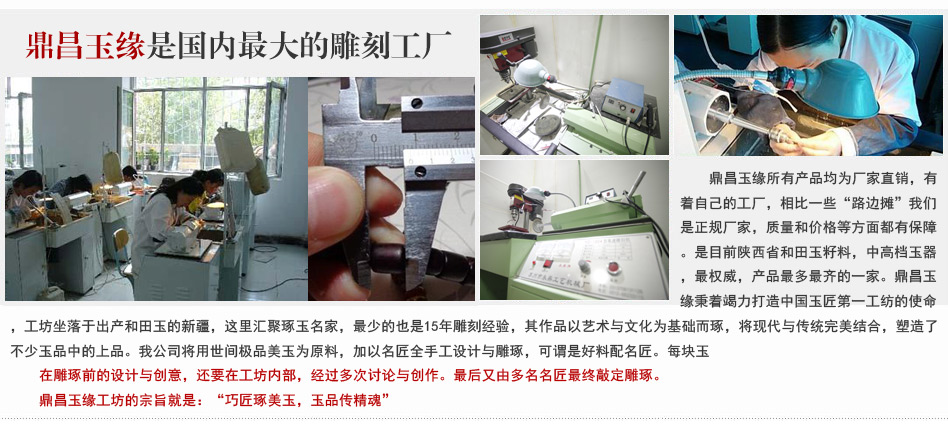 鼎昌玉缘是国内最大的雕刻工厂

鼎昌玉缘所有产品均为厂家直销，有着自己的工厂，相比一些“路边摊”我们是正规厂家，质量和价格等方面都有保障。是目前陕西省和田玉籽料，中高档玉器，最权威，产品最多最齐的一家。鼎昌玉缘秉着竭力打造中国玉匠第一工纺的使命，工坊坐落于出产和田玉的新疆，这里汇聚琢玉名家，最少的也是15年雕刻经验，其作品以艺术与文化为基础而琢，将现代与传统完美结合，塑造了不少玉品中的上品。我公司将用世间极品美玉为原料，加以名匠全手工设计与雕琢，可谓是好料配名匠。每块玉

在雕琢前的设计与创意，还要在工坊内部，经过多次讨论与创作。最后又由多名名匠最终敲定雕琢。

鼎昌玉缘工坊的宗旨就是：“巧匠琢美玉，玉品传精魂”